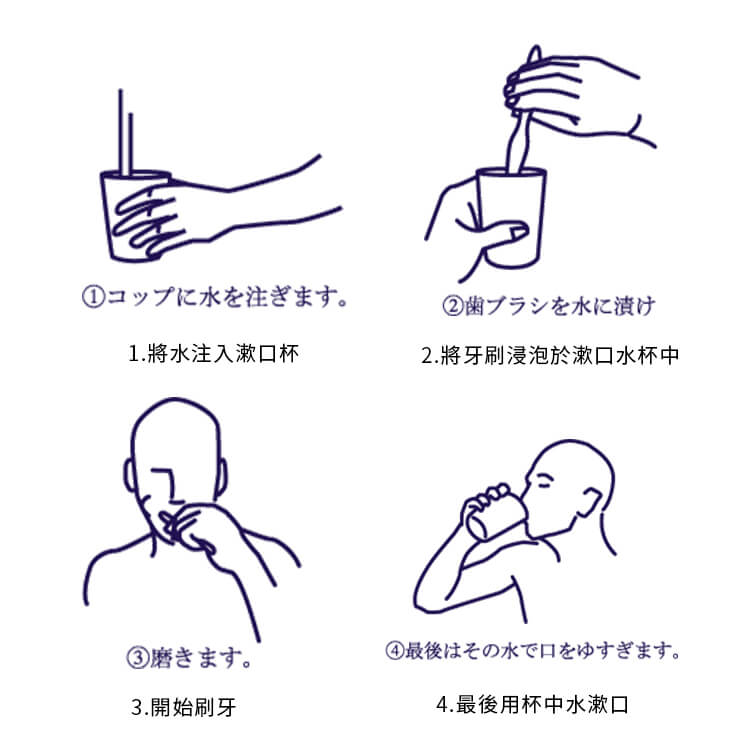 ①コップに水を注ぎます。

1.將水注入漱口杯

②歯ブラシを水に漬け

2.將牙刷浸泡於漱口水杯中

③磨きます。

3.開始刷牙

④最後はその水で口をゆすぎます。

4.最後用杯中水漱口